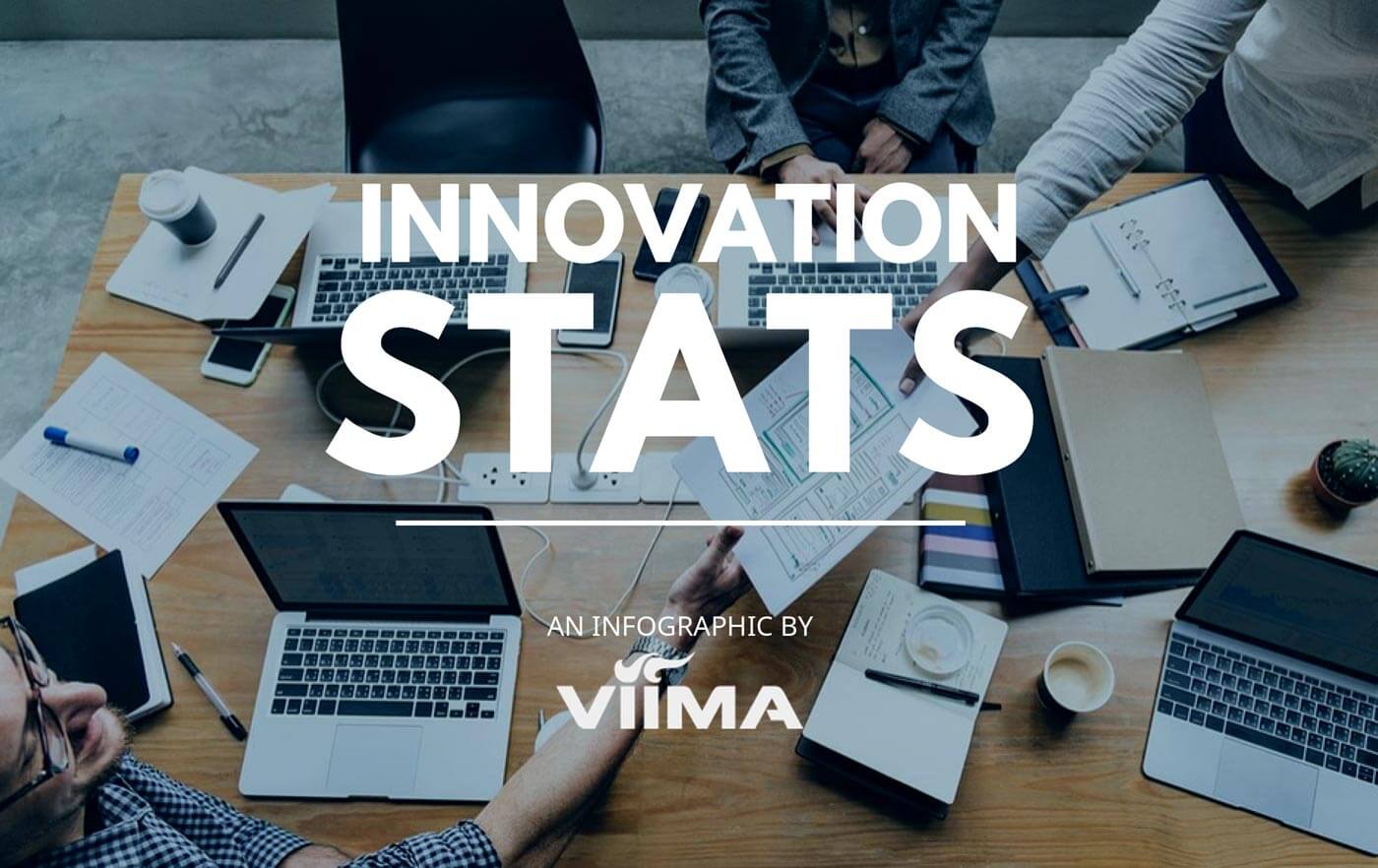 INNOVATION
STATS

AN INFOGRAPHIC BY
VIIMA