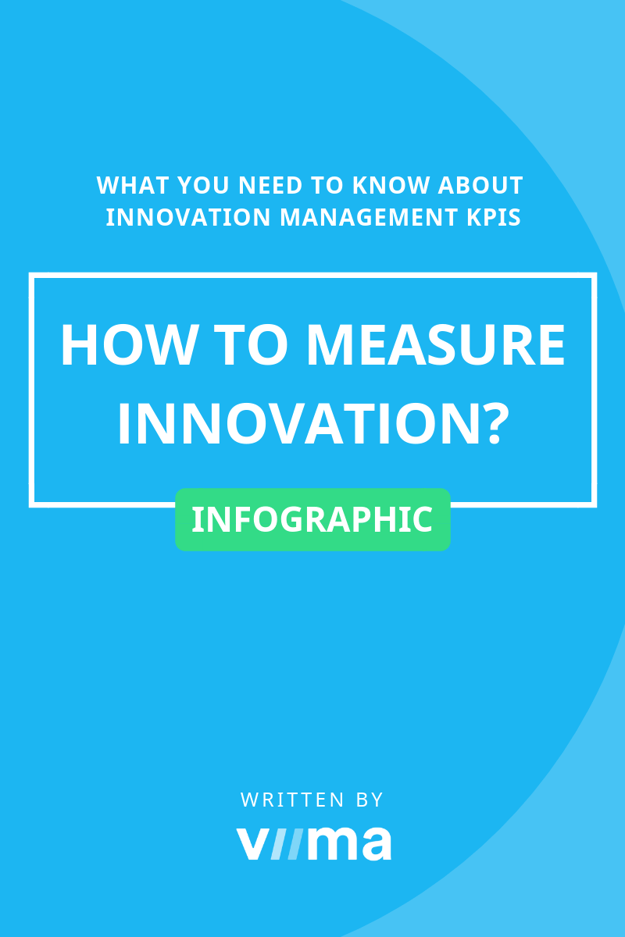 WHAT YOU NEED TO KNOW ABOUT INNOVATION MANAGEMENT KPIS

HOW TO MEASURE INNOVATION?

INFOGRAPHIC

WRITTEN BY

viima